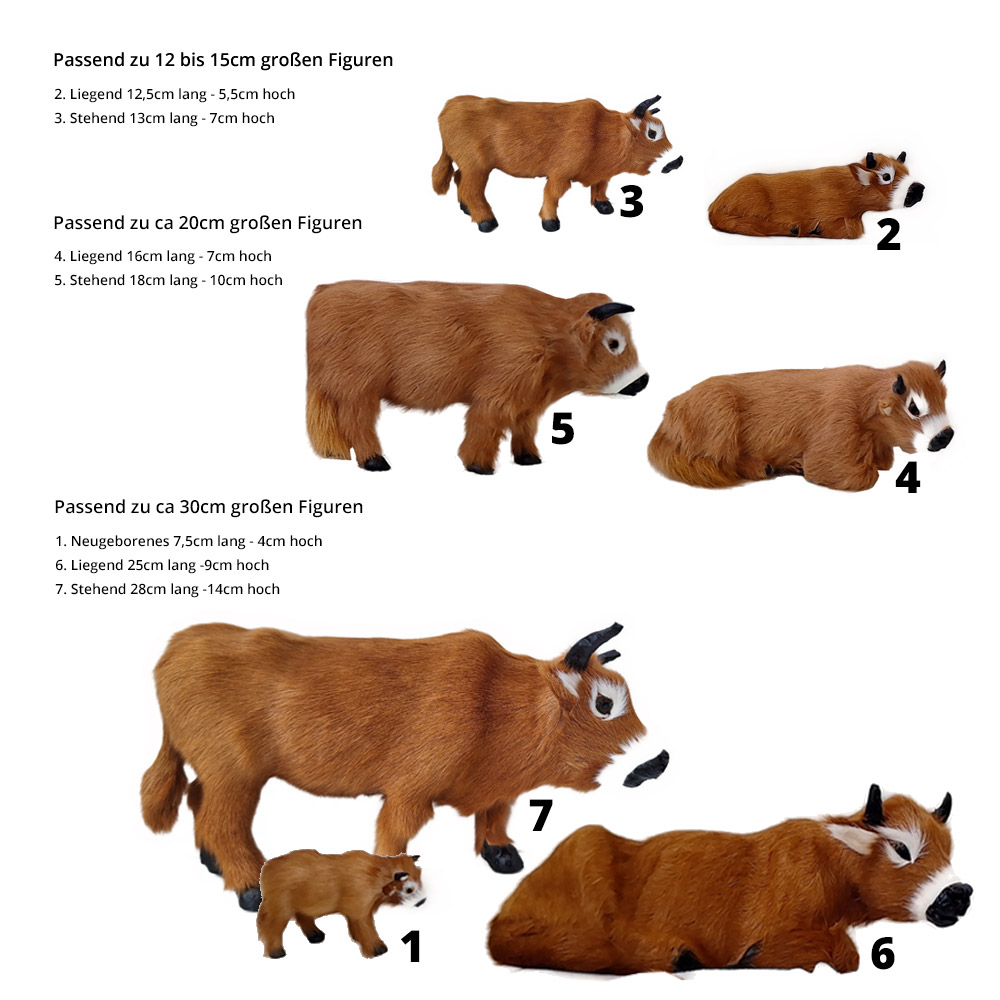 Passend zu 12 bis 15cm großen Figuren

2. Liegend 12,5cm lang - 5,5cm hoch
3. Stehend 13cm lang - 7cm hoch

3

2

Passend zu ca 20cm großen Figuren

4. Liegend 16cm lang - 7cm hoch
5. Stehend 18cm lang - 10cm hoch

5

4

Passend zu ca 30cm großen Figuren

1. Neugeborenes 7,5cm lang - 4cm hoch
6. Liegend 25cm lang -9cm hoch
7. Stehend 28cm lang -14cm hoch

7

1

6